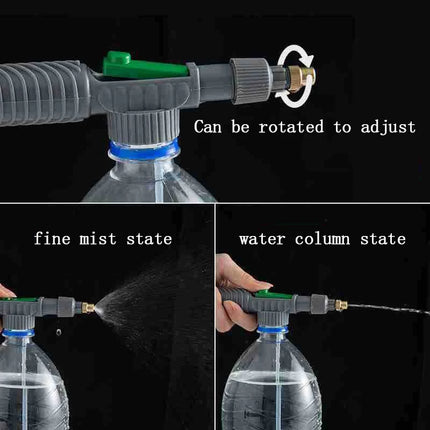 Can be rotated to adjust

fine mist state

water column state