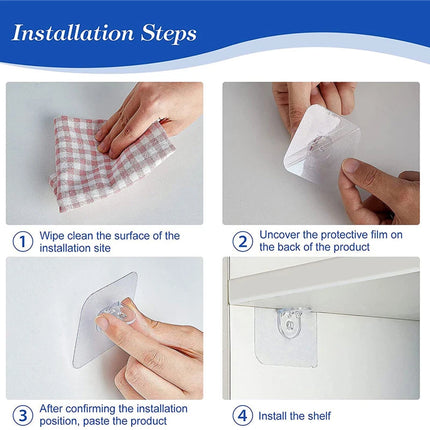 Installation Steps

1 Wipe clean the surface of the installation site

2 Uncover the protective film on the back of the product

3 After confirming the installation position, paste the product

4 Install the shelf