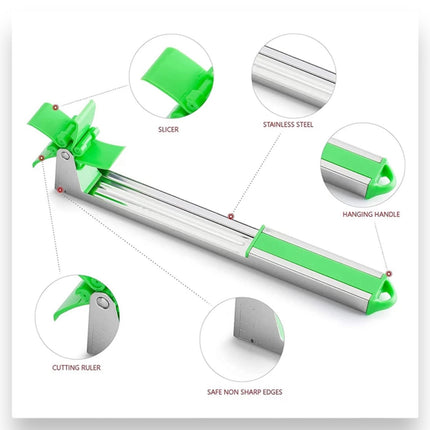 SLICER

STAINLESS STEEL

HANGING HANDLE

CUTTING RULER

SAFE NON SHARP EDGES