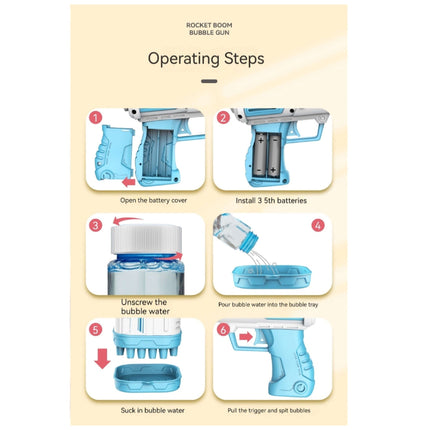 ROCKET BOOM
BUBBLE GUN

Operating Steps

1

Open the battery cover

2

Install 3 5th batteries

3

Unscrew the bubble water

4

Pour bubble water into the bubble tray

5

Suck in bubble water

6

Pull the trigger and spit bubbles