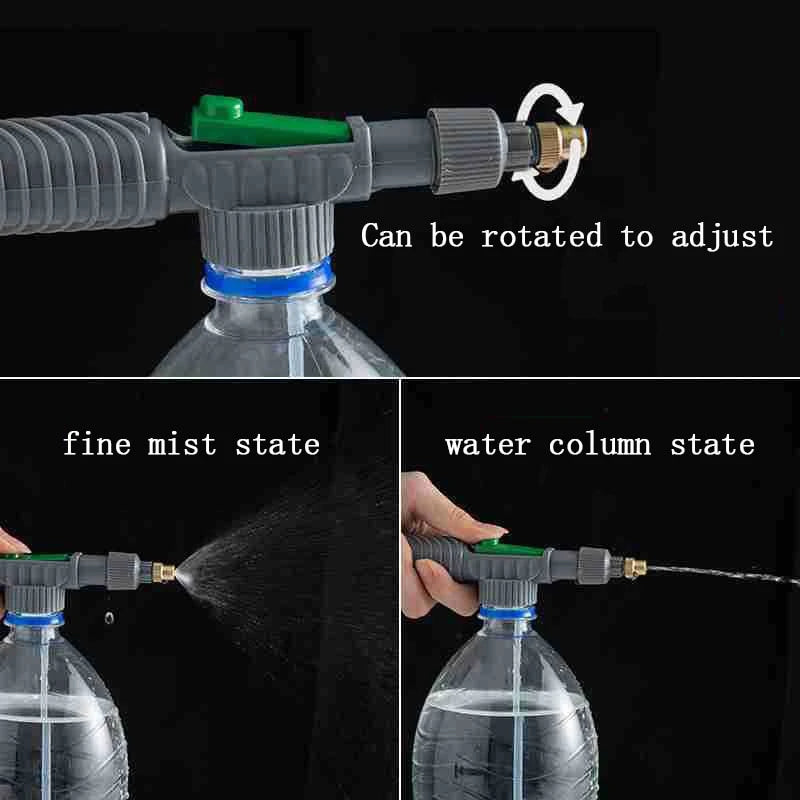 Can be rotated to adjust

fine mist state

water column state